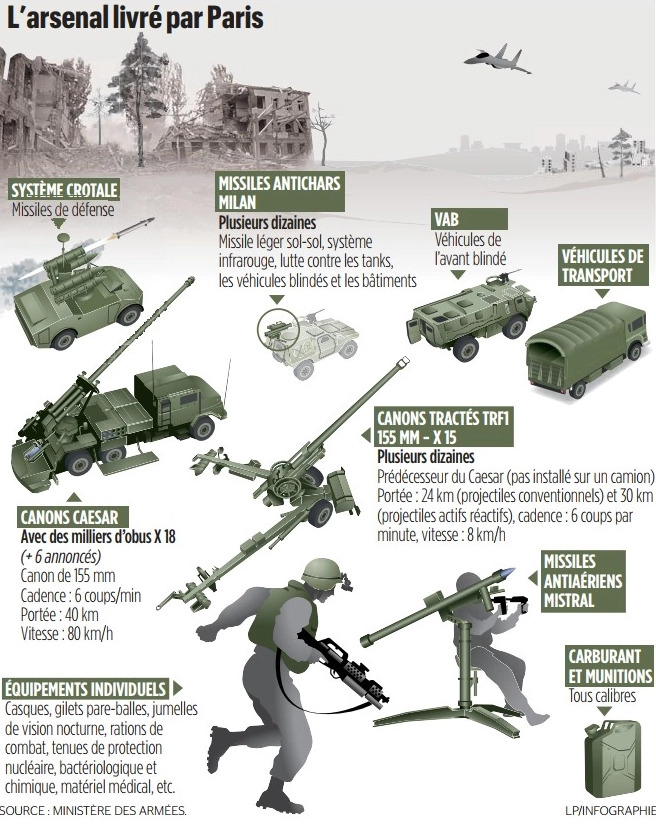 L'arsenal livré par Paris

SYSTÈME CROTALE
Missiles de défense

MISSILES ANTICHARS MILAN
Plusieurs dizaines
Missile léger sol-sol, système infrarouge, lutte contre les tanks, les véhicules blindés et les bâtiments

VAB
Véhicules de l'avant blindé

VÉHICULES DE TRANSPORT

CANONS TRACTÉS TRF1 155 MM – X 15
Plusieurs dizaines
Prédécesseur du Caesar (pas installé sur un camion)
Portée : 24 km (projectiles conventionnels) et 30 km (projectiles actifs réactifs), cadence : 6 coups par minute, vitesse : 8 km/h

CANONS CAESAR
Avec des milliers d'obus X 18
(+ 6 annoncés)
Canon de 155 mm
Cadence : 6 coups/min
Portée : 40 km
Vitesse : 80 km/h

MISSILES ANTIAÉRIENS MISTRAL

CARBURANT ET MUNITIONS
Tous calibres

ÉQUIPEMENTS INDIVIDUELS
Casques, gilets pare-balles, jumelles de vision nocturne, rations de combat, tenues de protection nucléaire, bactériologique et chimique, matériel médical, etc.

SOURCE : MINISTÈRE DES ARMÉES.

LP/INFOGRAPHIE